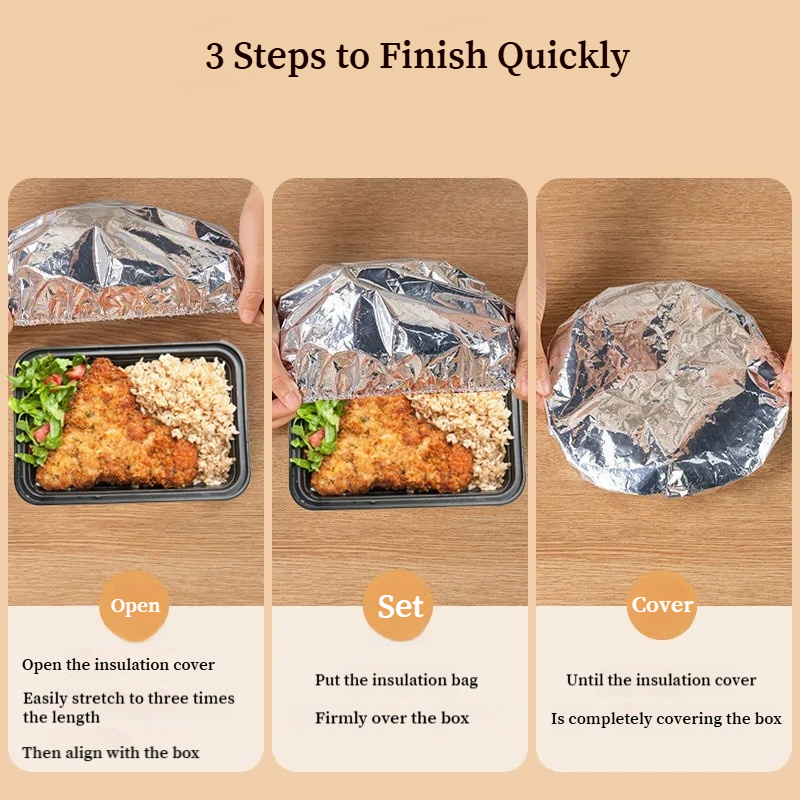 3 Steps to Finish Quickly

Open

Open the insulation cover

Easily stretch to three times the length

Then align with the box

Set

Put the insulation bag

Firmly over the box

Cover

Until the insulation cover

Is completely covering the box