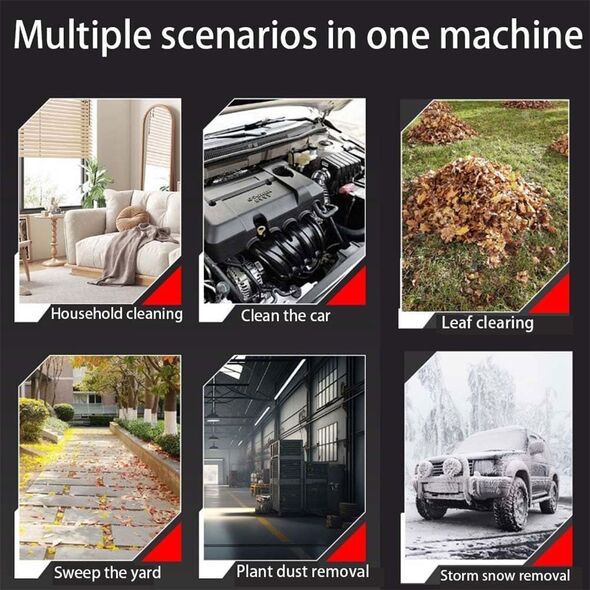 Multiple scenarios in one machine

Household cleaning

Clean the car

Leaf clearing

Sweep the yard

Plant dust removal

Storm snow removal