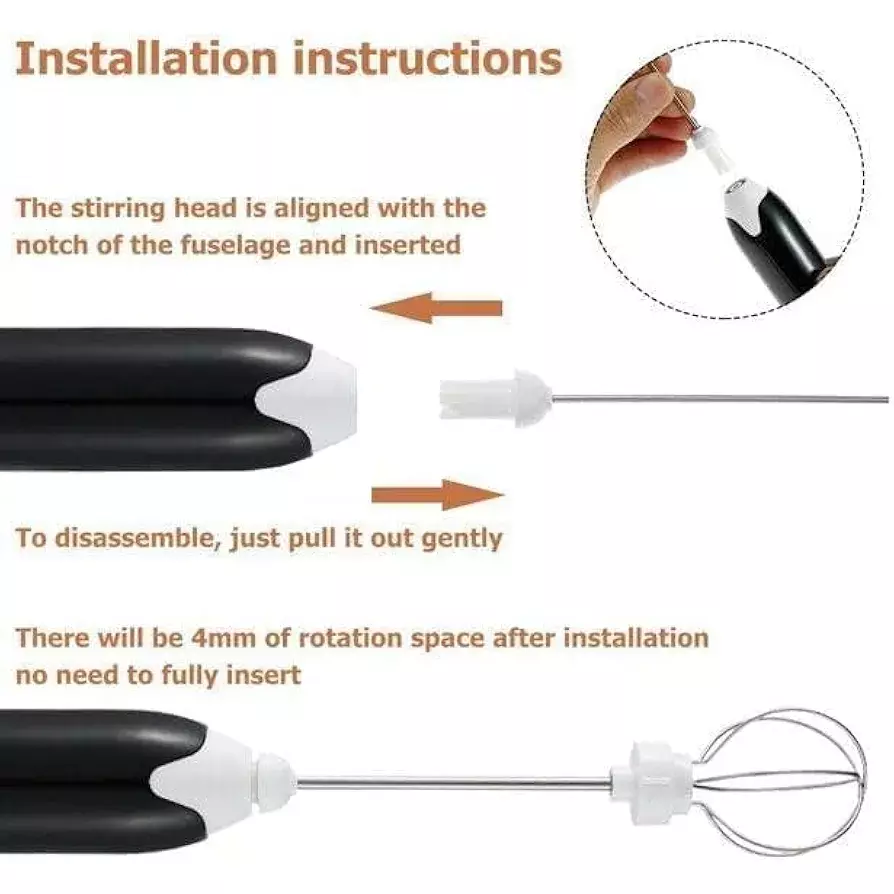 Installation instructions

The stirring head is aligned with the notch of the fuselage and inserted

To disassemble, just pull it out gently

There will be 4mm of rotation space after installation no need to fully insert