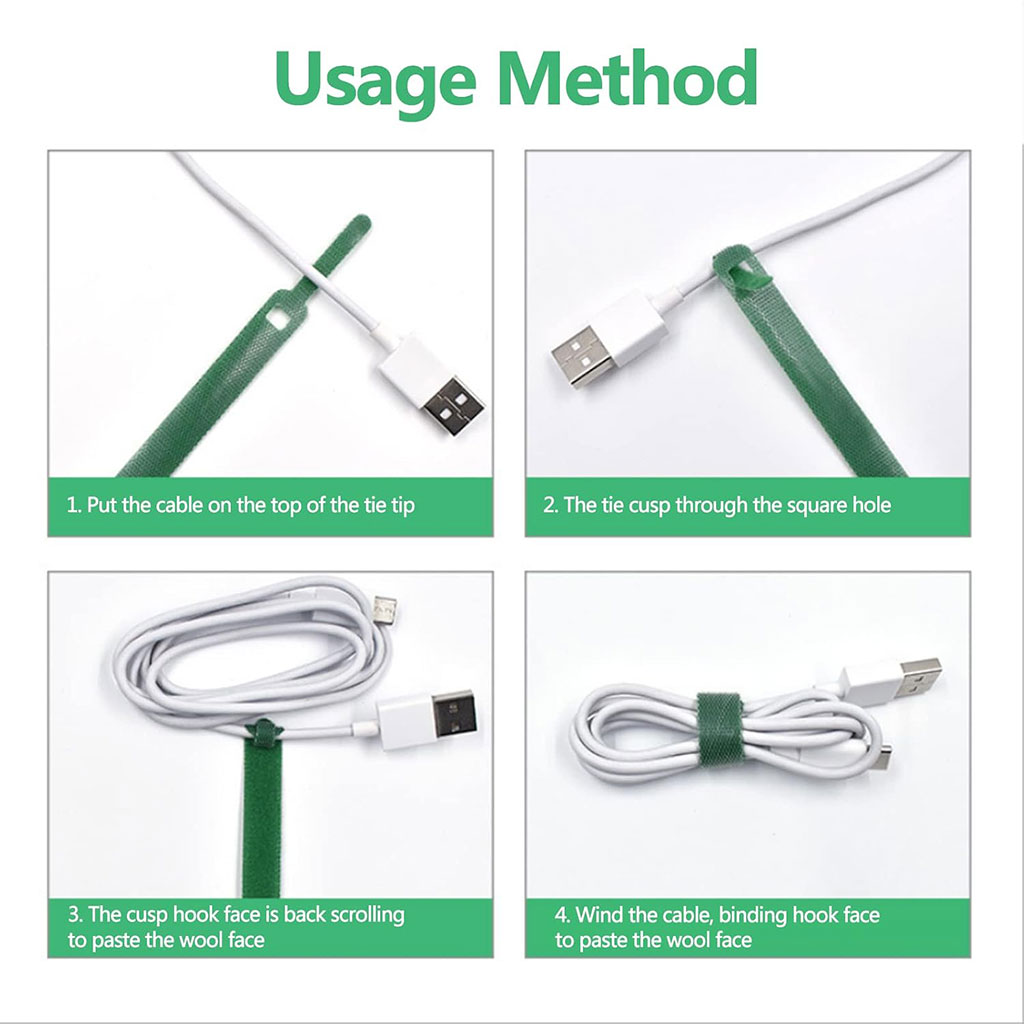 Usage Method

1. Put the cable on the top of the tie tip

2. The tie cusp through the square hole

3. The cusp hook face is back scrolling to paste the wool face

4. Wind the cable, binding hook face to paste the wool face