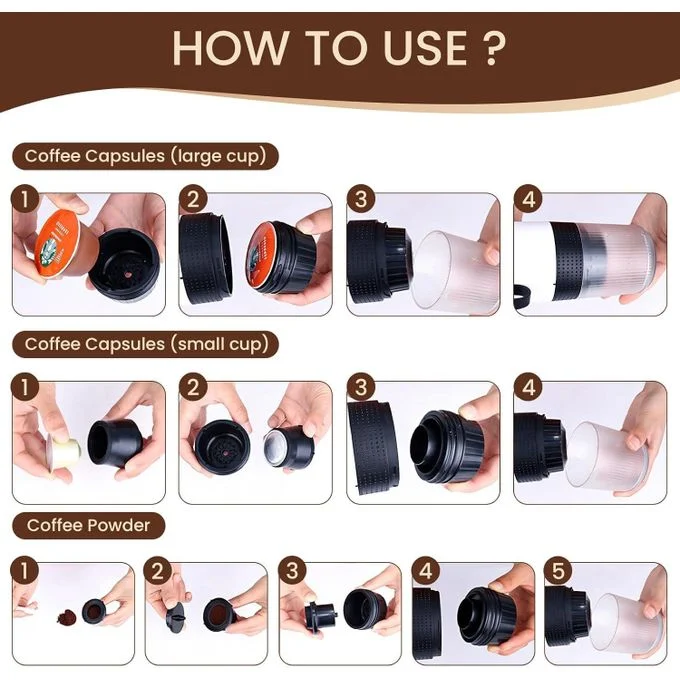 HOW TO USE ?

Coffee Capsules (large cup)

1
2
3
4

Coffee Capsules (small cup)

1
2
3
4

Coffee Powder

1
2
3
4
5