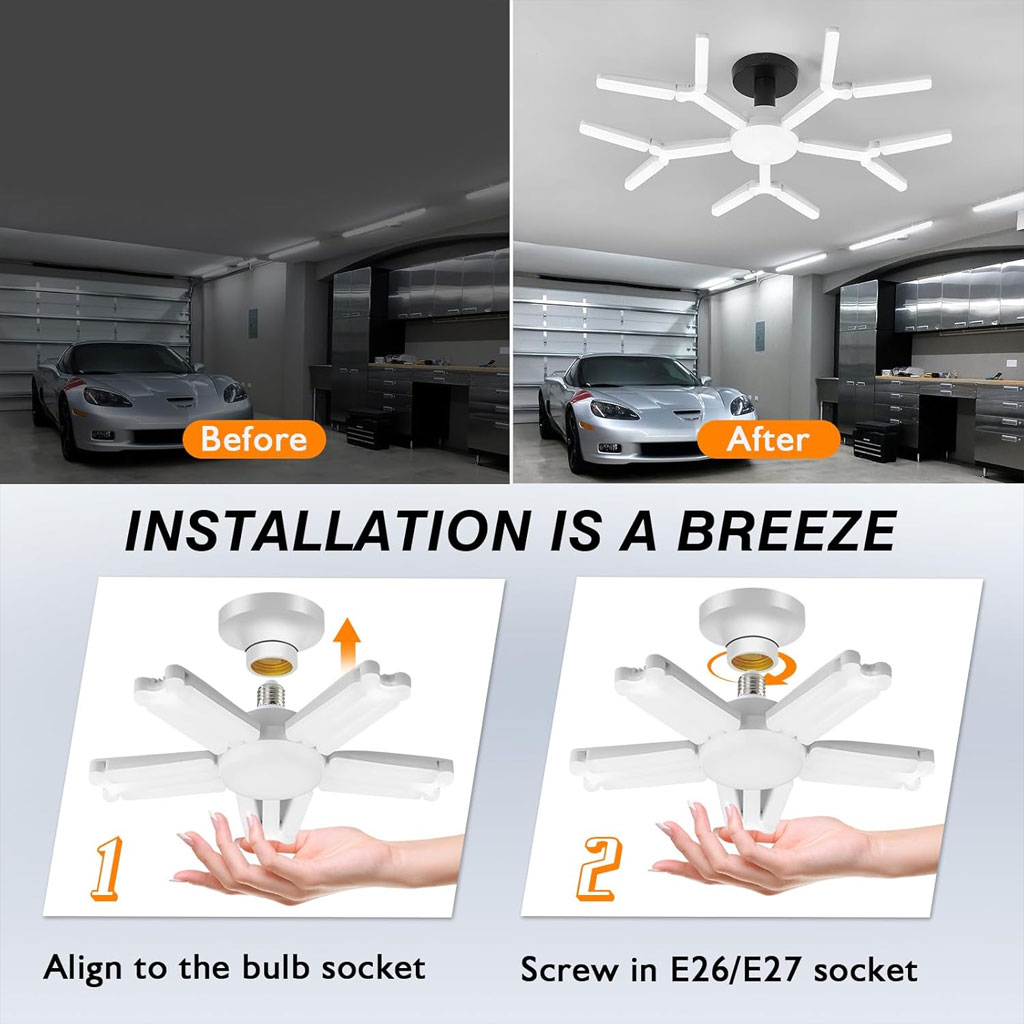 Before

After

INSTALLATION IS A BREEZE

1

Align to the bulb socket

2

Screw in E26/E27 socket